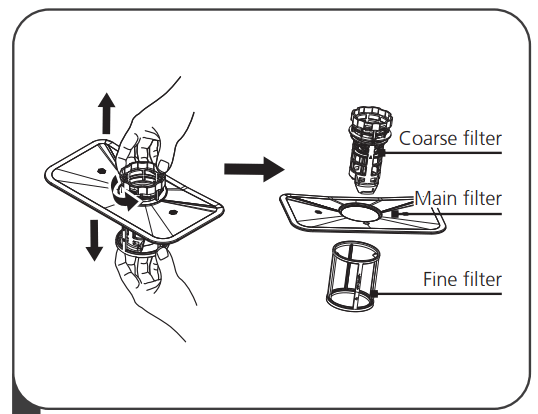 Coarse filter
Main filter
Fine filter