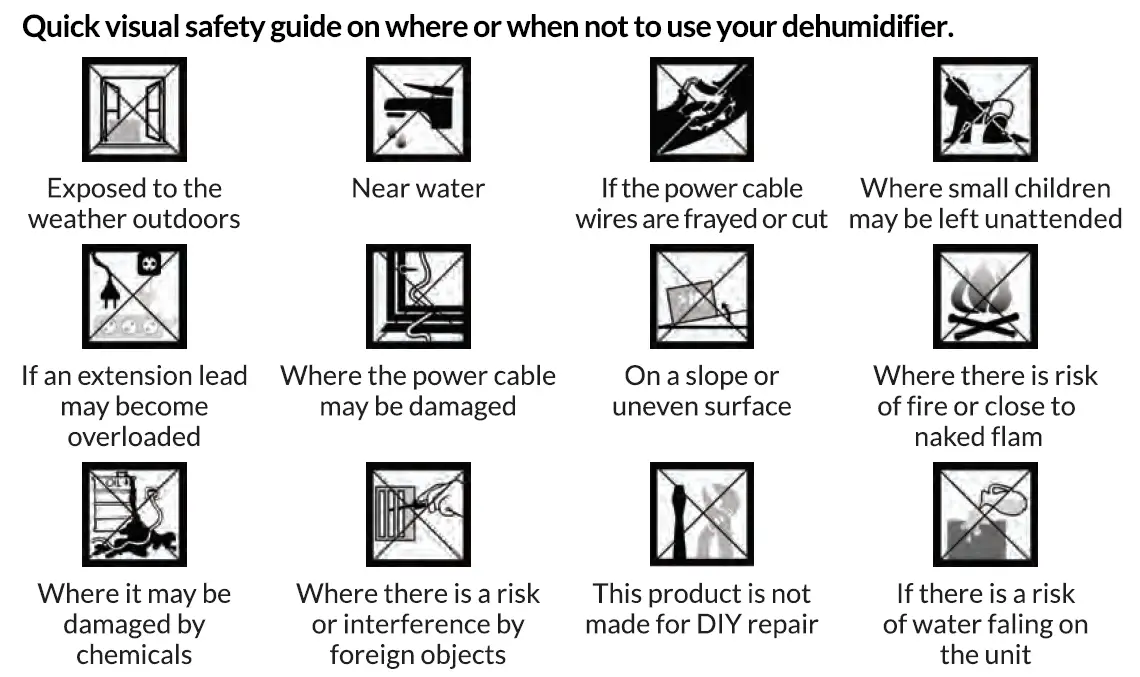 Quick visual safety guide on where or when not to use your dehumidifier.

Exposed to the weather outdoors

Near water

If the power cable wires are frayed or cut

Where small children may be left unattended

If an extension lead may become overloaded

Where the power cable may be damaged

On a slope or uneven surface

Where there is risk of fire or close to naked flam

OIL

Where it may be damaged by chemicals

Where there is a risk or interference by foreign objects

This product is not made for DIY repair

If there is a risk of water faling on the unit