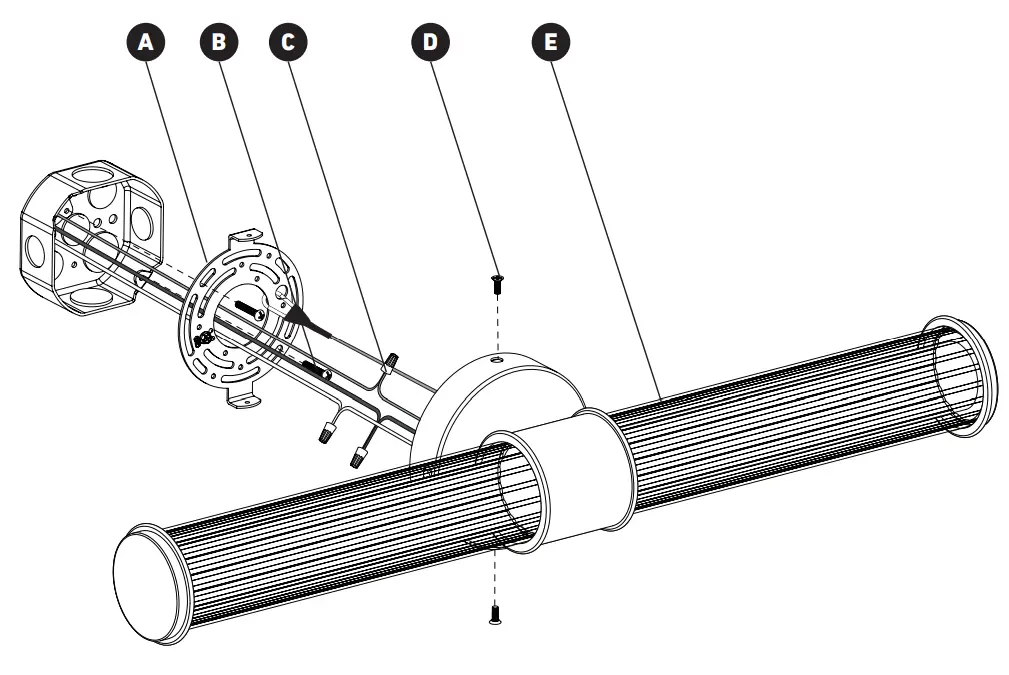 A
B
C
D
E