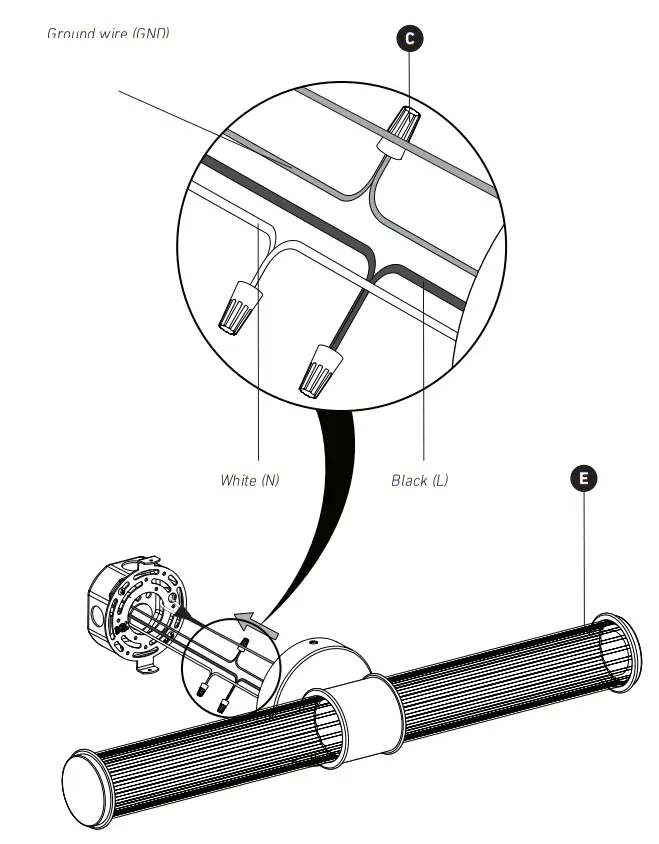 Ground wire (GND)

C

White (N)

Black (L)

E