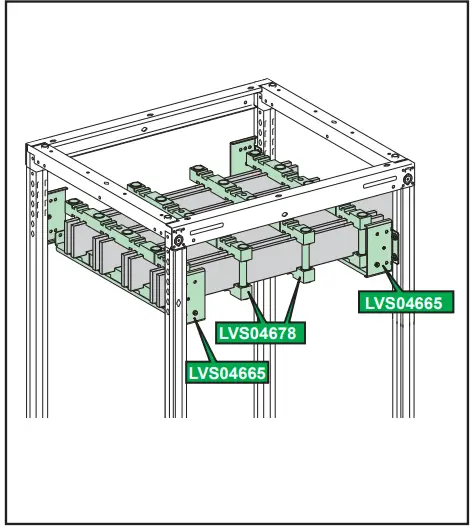 LVS04665
LVS04678
LVS04665