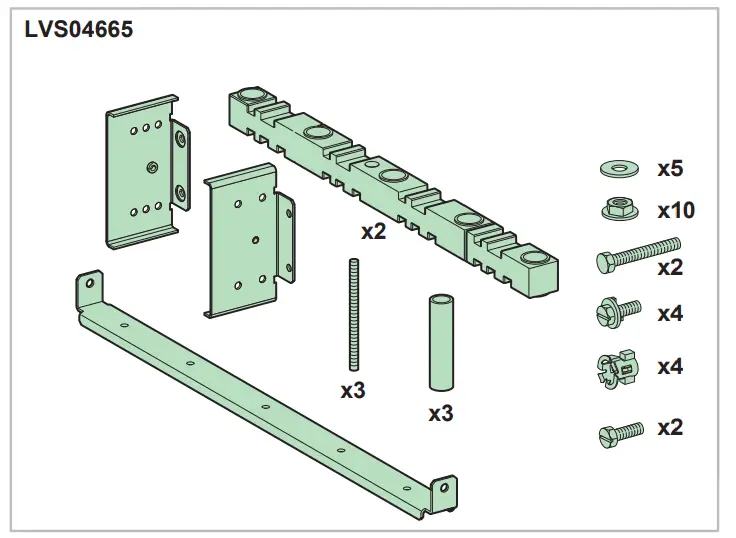 LVS04665

x2

x3

x3

x5

x10

x2

x4

x4

x2