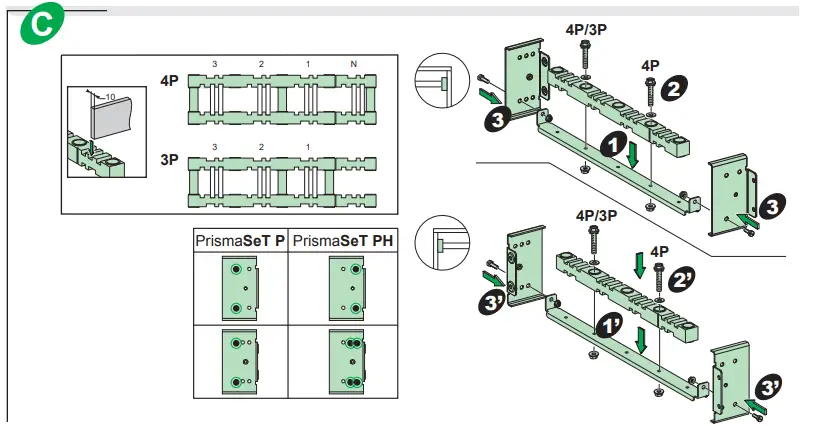 C

10

4P

3 2 1 N

3P

3 2 1

| PrismaSeT P | PrismaSeT PH |
|---|---|
| | |
| | |

4P/3P

4P

2

3

1

3

4P/3P

4P

2'

3'

1'

3'