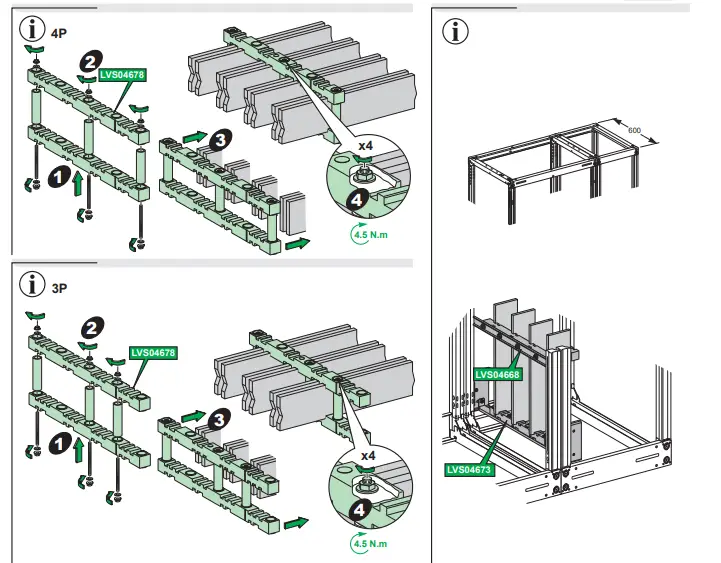 i 4P

2

LVS04678

1

3

x4

4

4.5 N.m

i 3P

2

LVS04678

1

3

x4

4

4.5 N.m

i

600

LVS04668

LVS04673