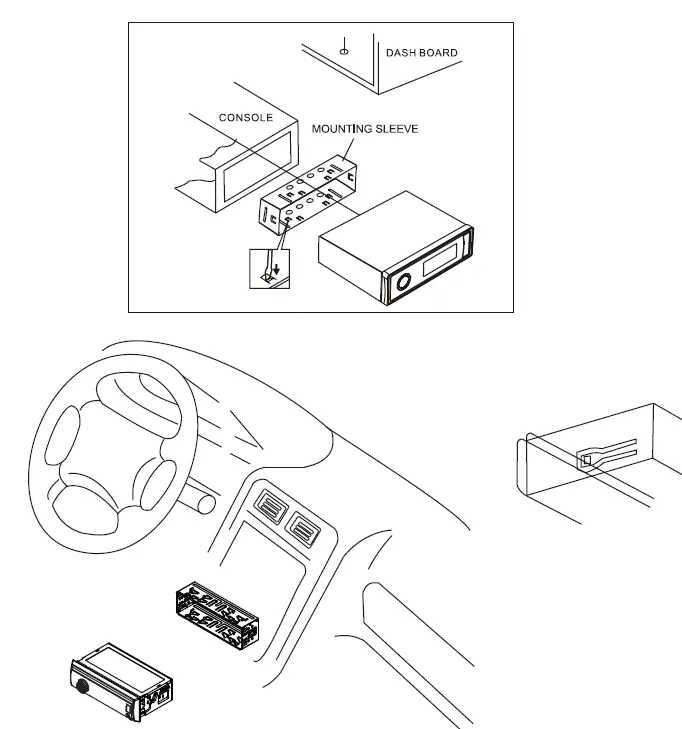 DASH BOARD

CONSOLE

MOUNTING SLEEVE