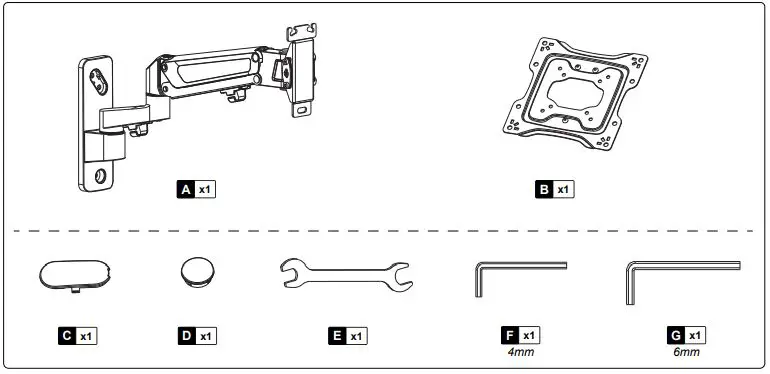 A x1

B x1

C x1

D x1

E x1

F x1
4mm

G x1
6mm