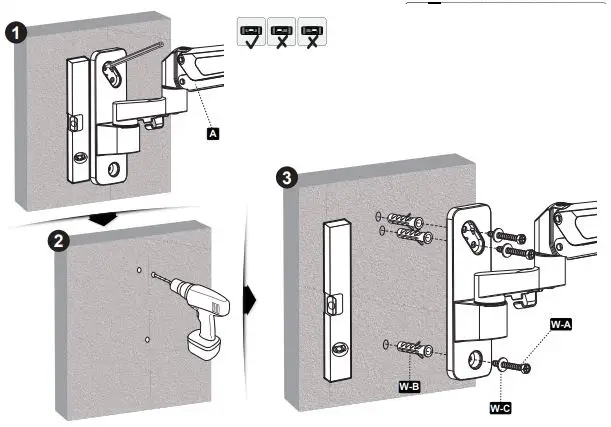 1
A
2
3
W-A
W-B
W-C