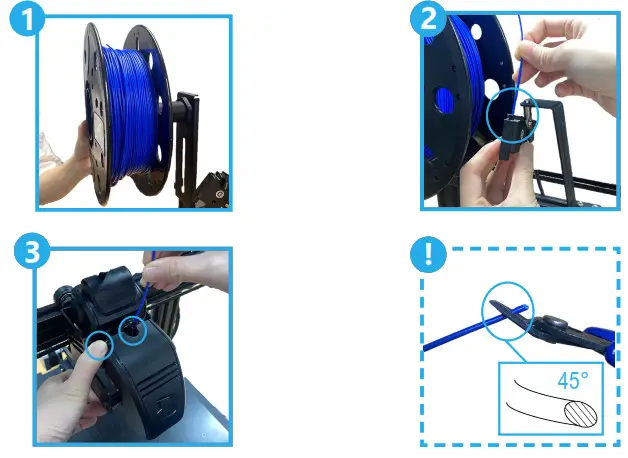 1

2

3

!

45°