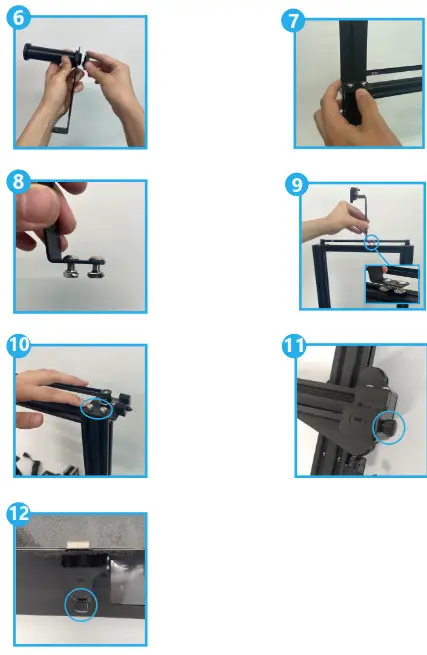 6

7

8

9

10

11

12