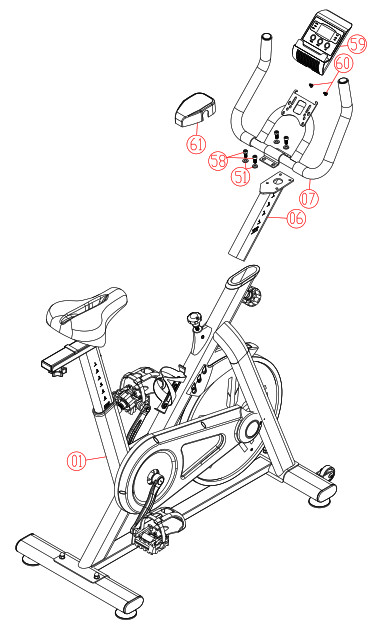 59
60
61
58
51
07
06
01