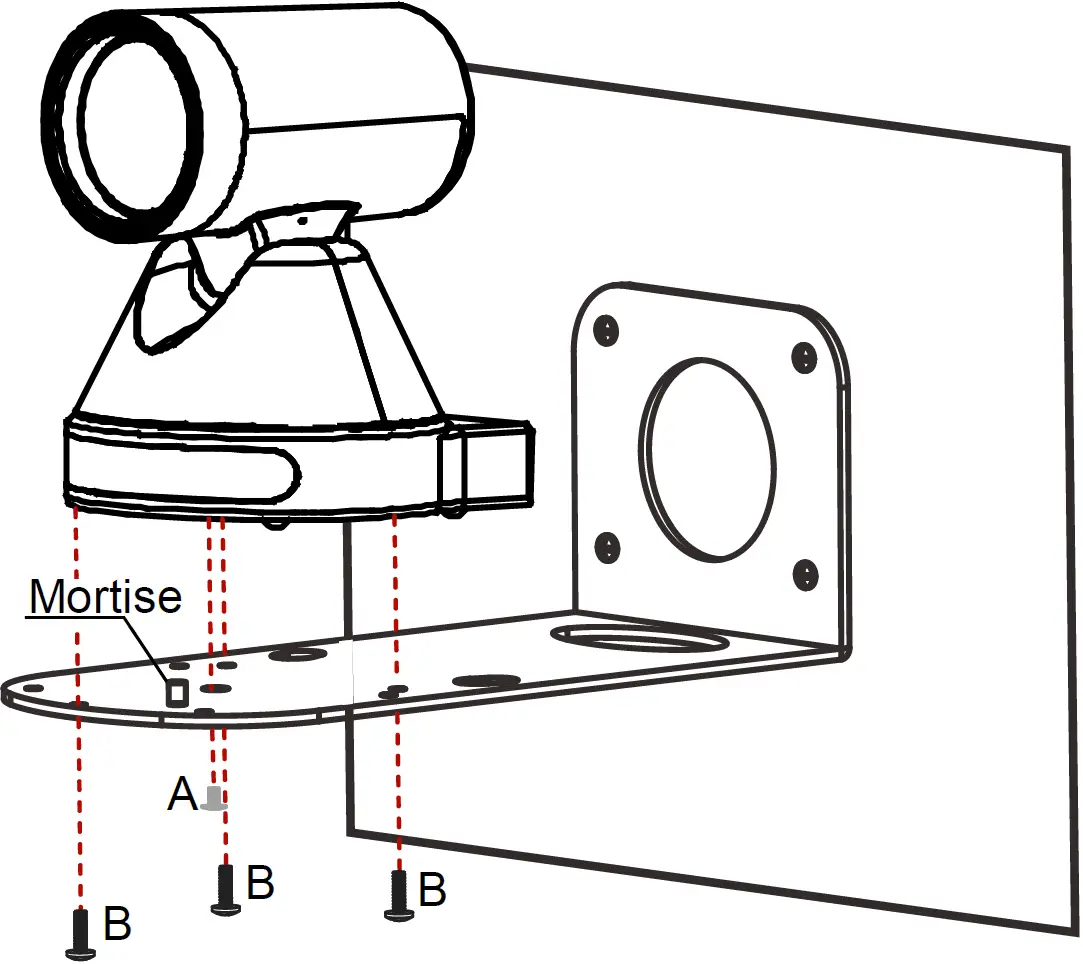 Mortise

A

B

B

B