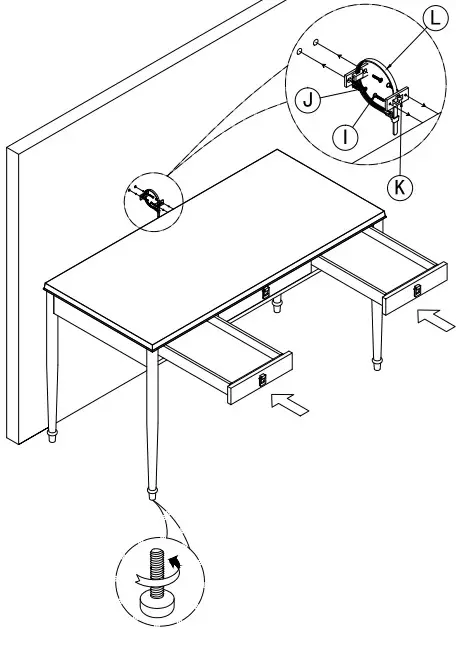 L
J
I
K