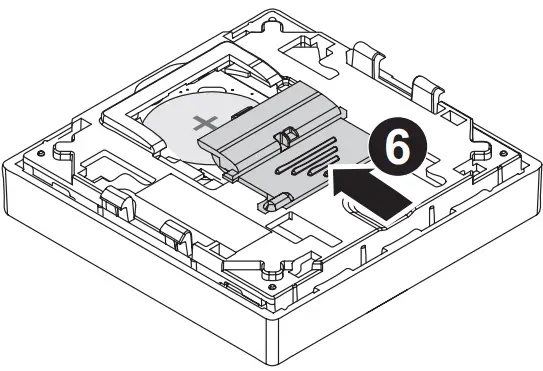 +
6