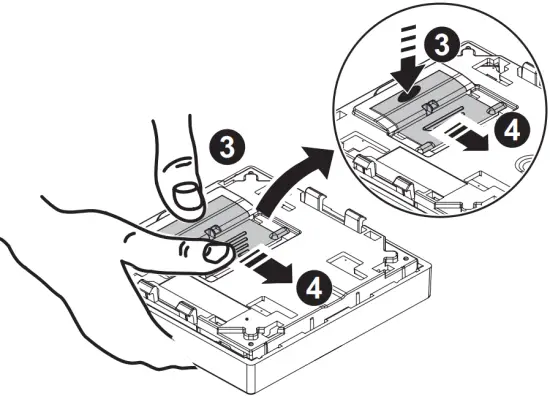 3
4
3
4