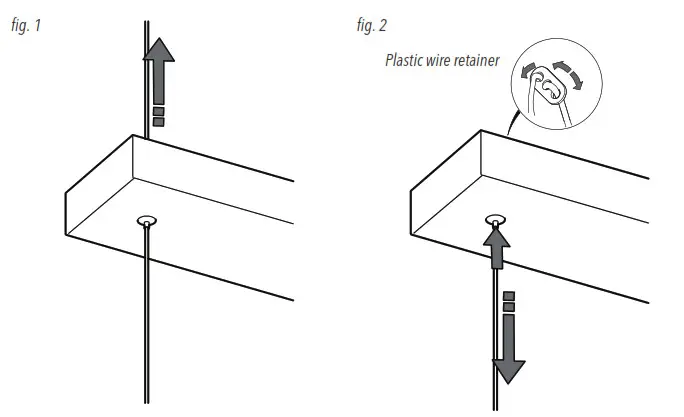 fig. 1

fig. 2

Plastic wire retainer