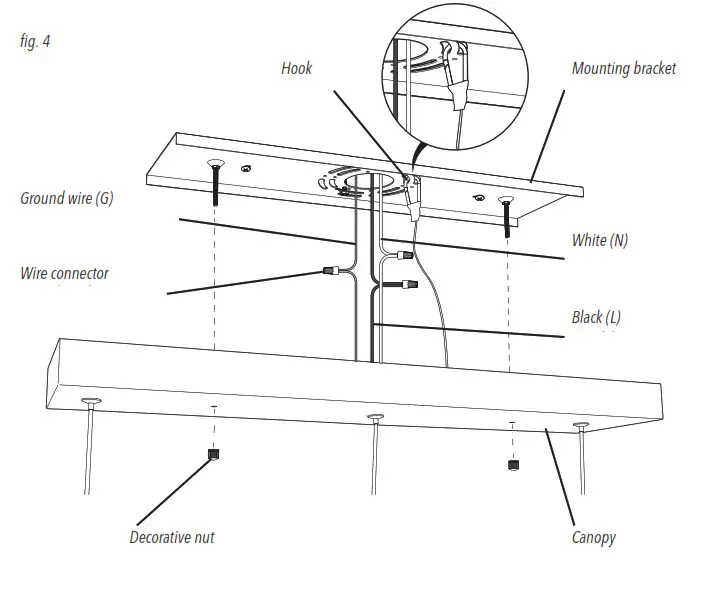 fig. 4

Hook

Mounting bracket

Ground wire (G)

White (N)

Wire connector

Black (L)

Decorative nut

Canopy