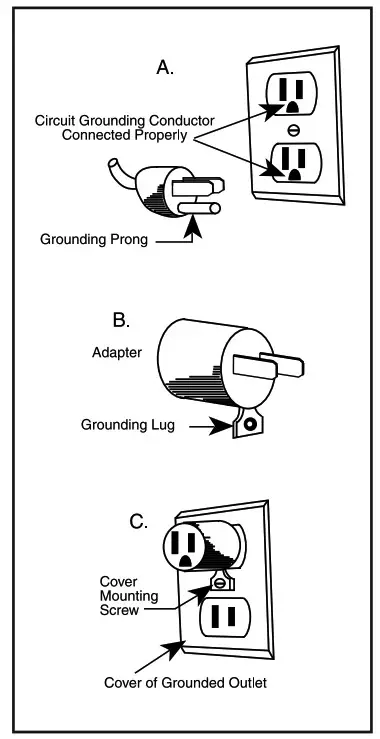 A.

Circuit Grounding Conductor Connected Properly

Grounding Prong

B.

Adapter

Grounding Lug

C.

Cover Mounting Screw

Cover of Grounded Outlet