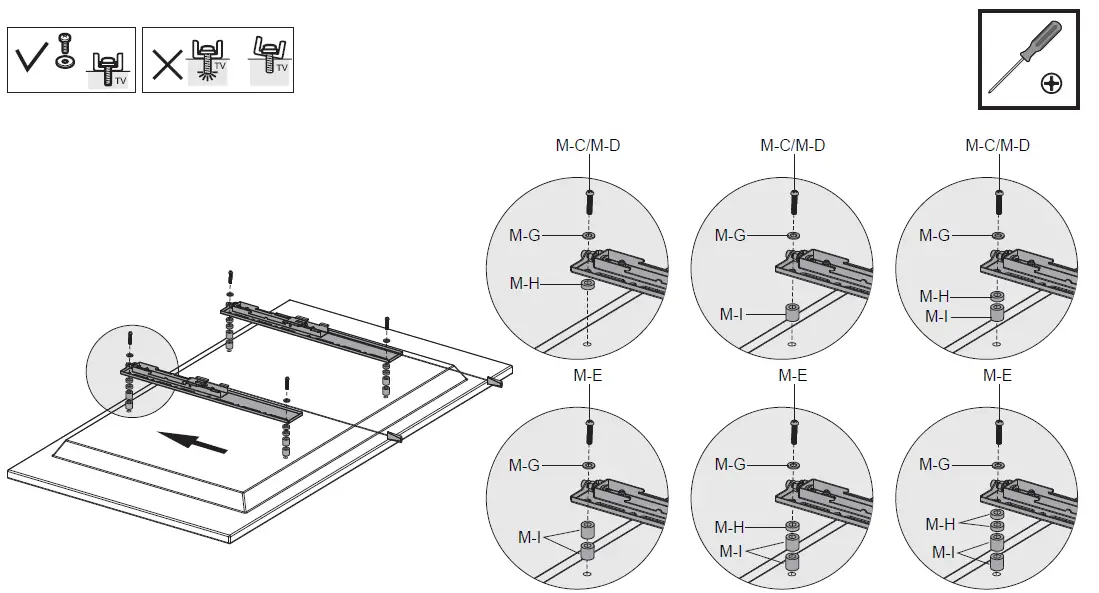 TV TV TV

M-C/M-D
M-G
M-H

M-C/M-D
M-G
M-I

M-C/M-D
M-G
M-H
M-I

M-E
M-G
M-I

M-E
M-G
M-H
M-I

M-E
M-G
M-H
M-I