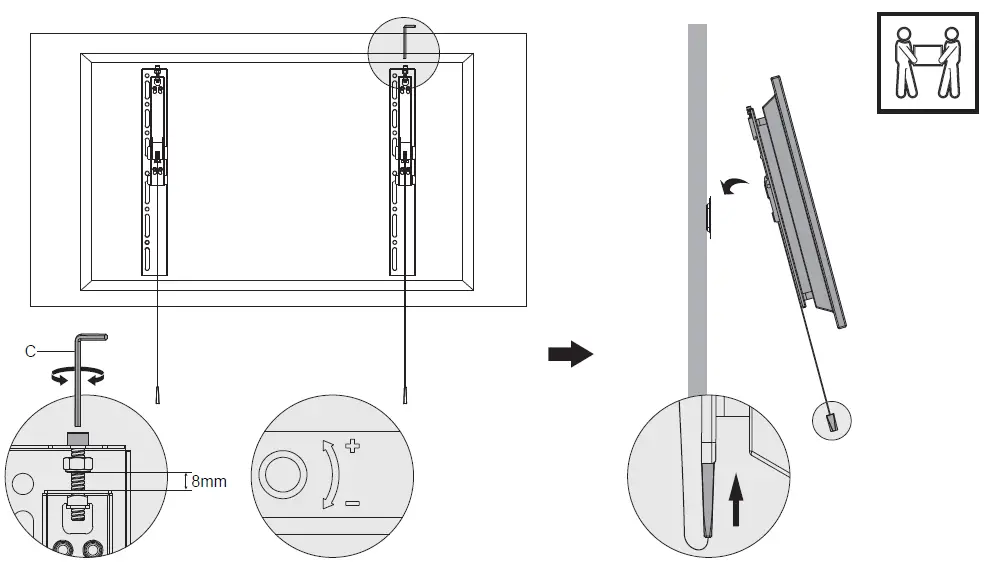 C

8mm

+

−