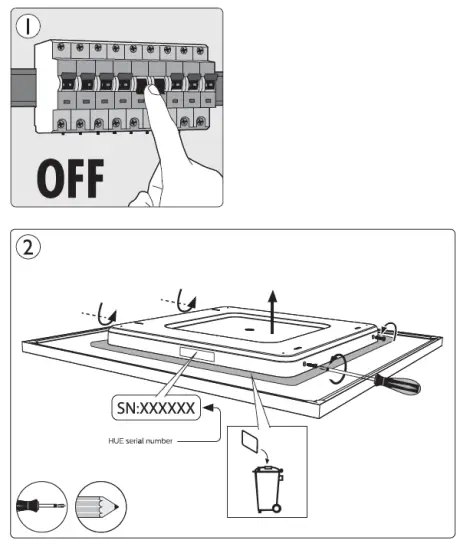 1

OFF

2

SN:XXXXXX

HUE serial number