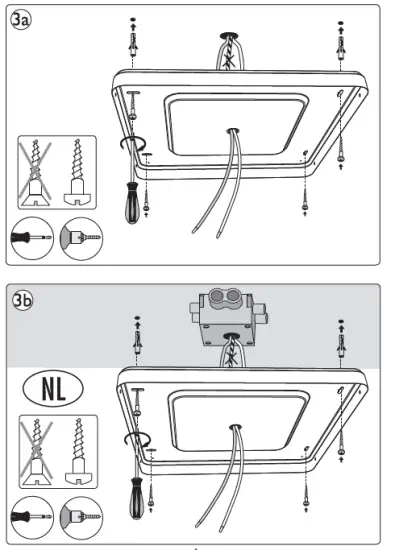 3a

3b

NL