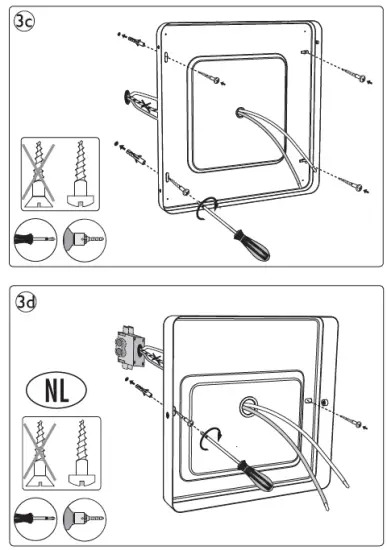 3c

3d

NL