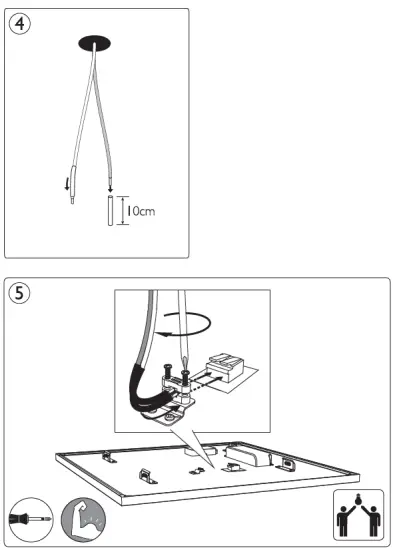 4

10cm

5