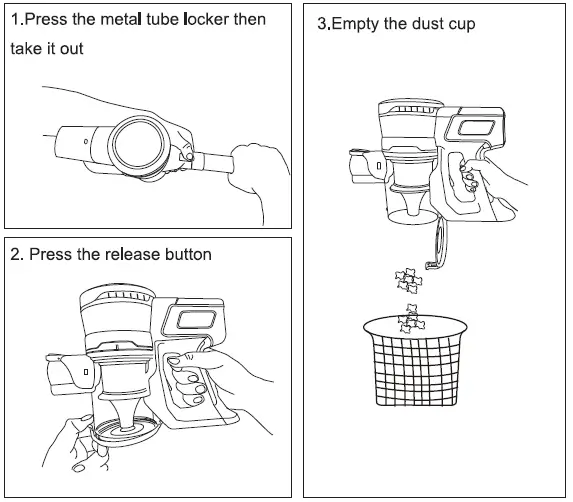 1.Press the metal tube locker then take it out

2. Press the release button

3.Empty the dust cup