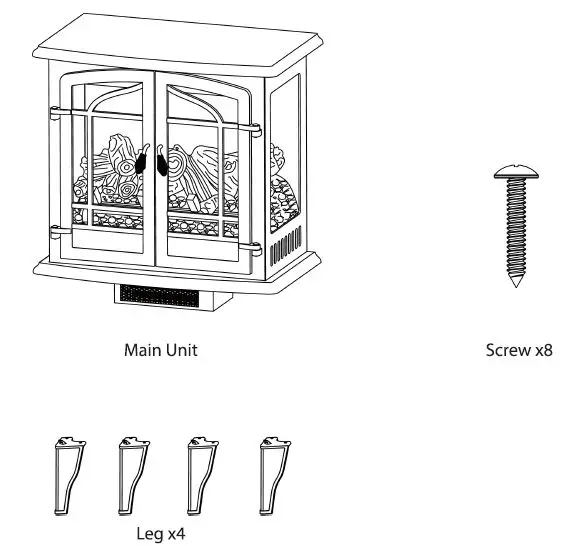 Main Unit

Screw x8

Leg x4