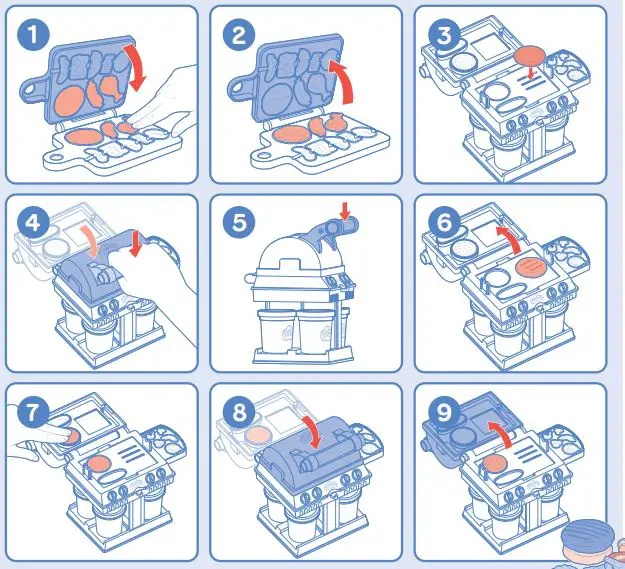 1

2

3

4

5

6

7

8

9