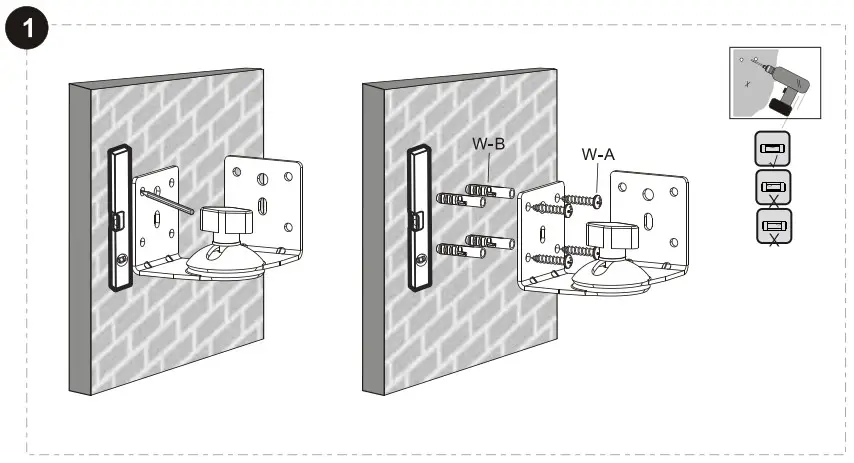 1

W-B

W-A