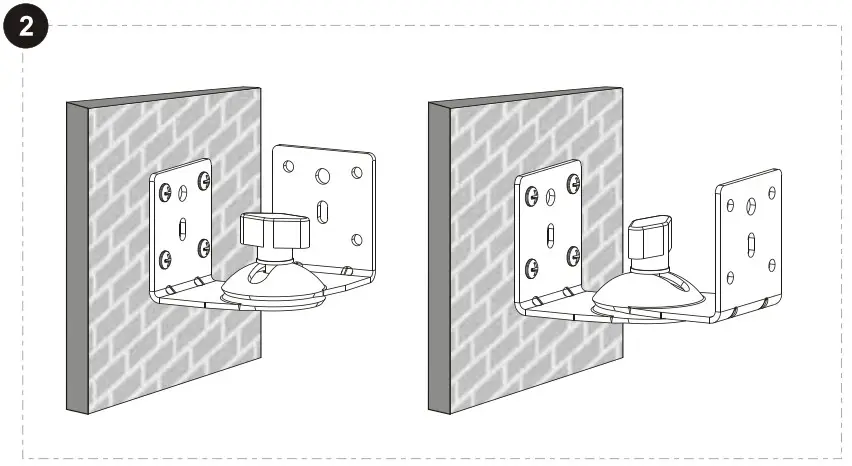 2