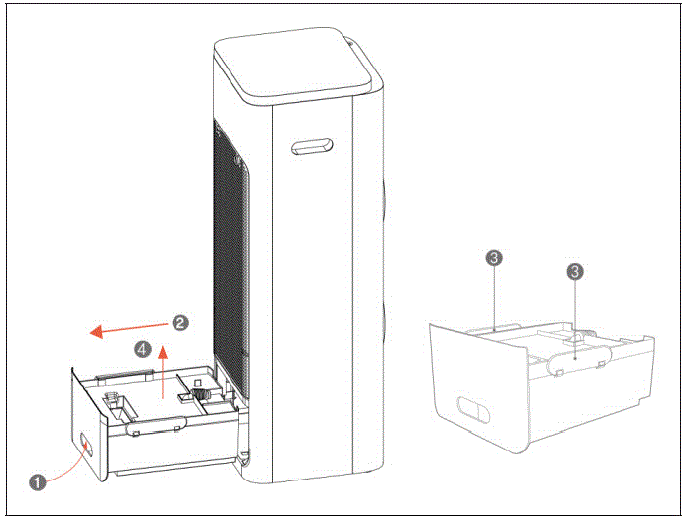 2
4
1
3
3