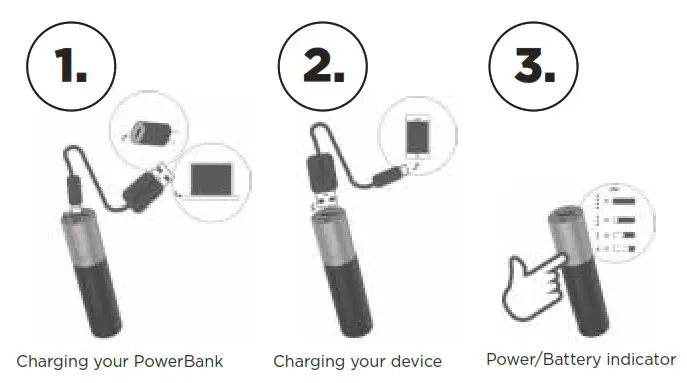 1.

Charging your PowerBank

2.

Charging your device

3.

Power/Battery indicator