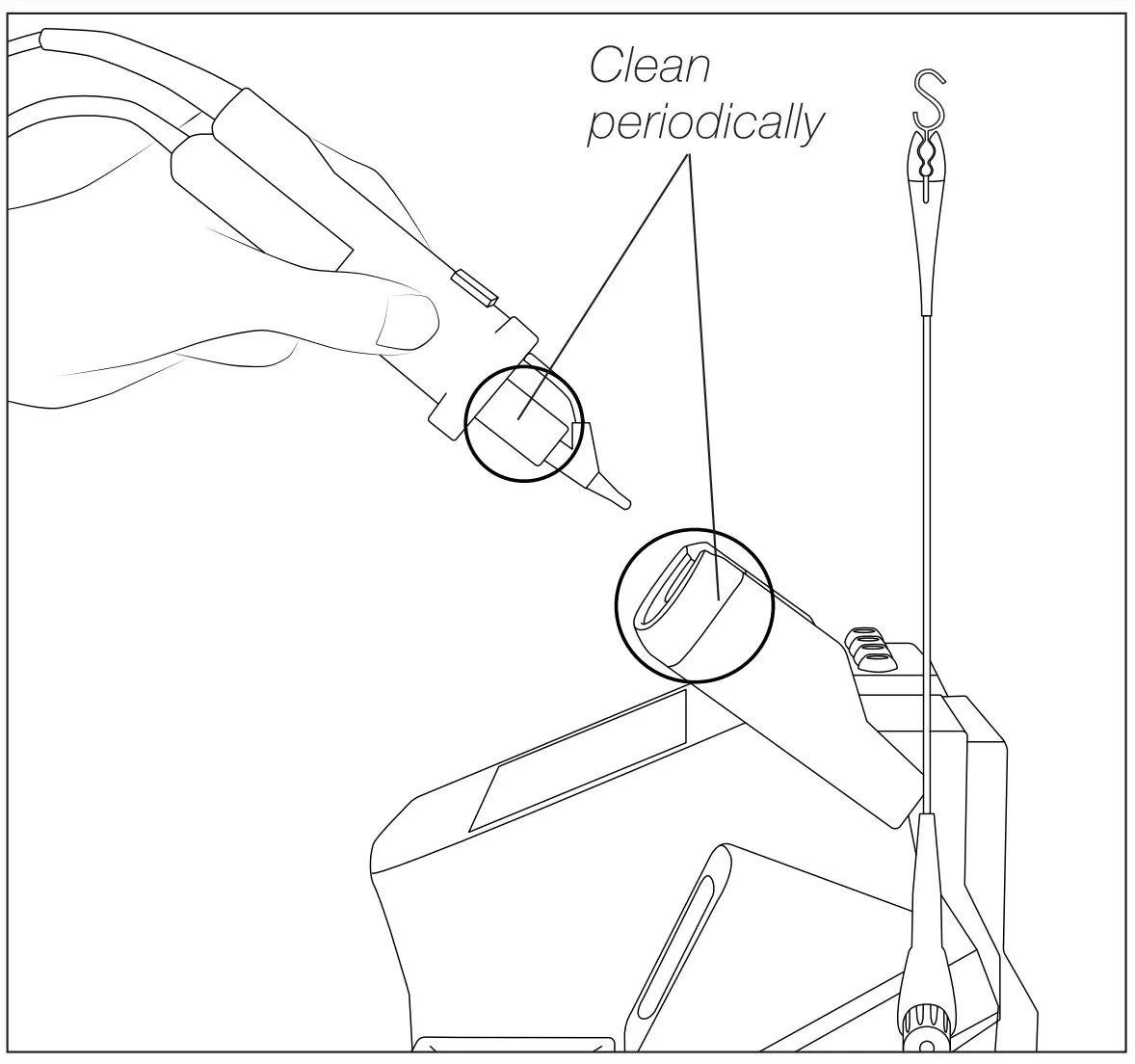 Clean periodically