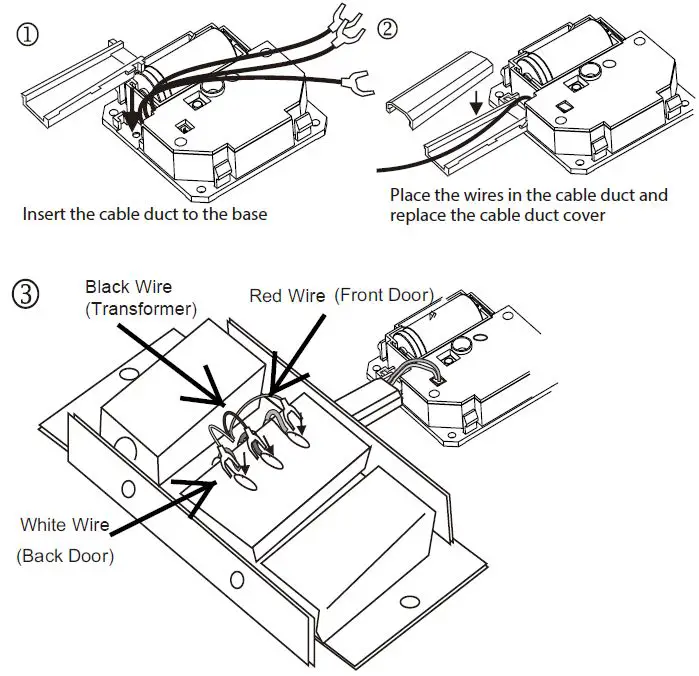 ①

Insert the cable duct to the base

②

Place the wires in the cable duct and replace the cable duct cover

③

Black Wire (Transformer)

Red Wire (Front Door)

White Wire

(Back Door)