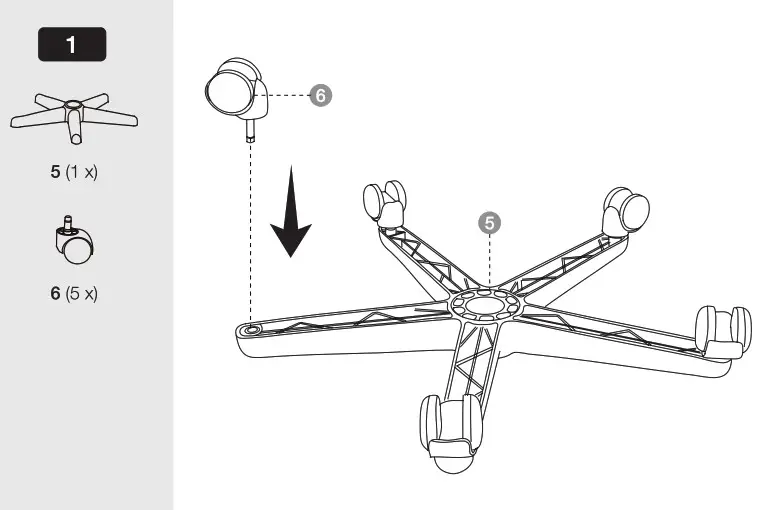 1

5 (1 x)

6 (5 x)

6

5