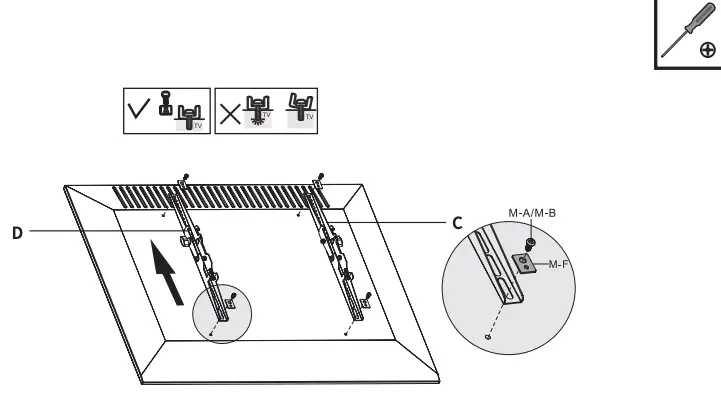 TV
TV
TV
D
C
M-A/M-B
M-F