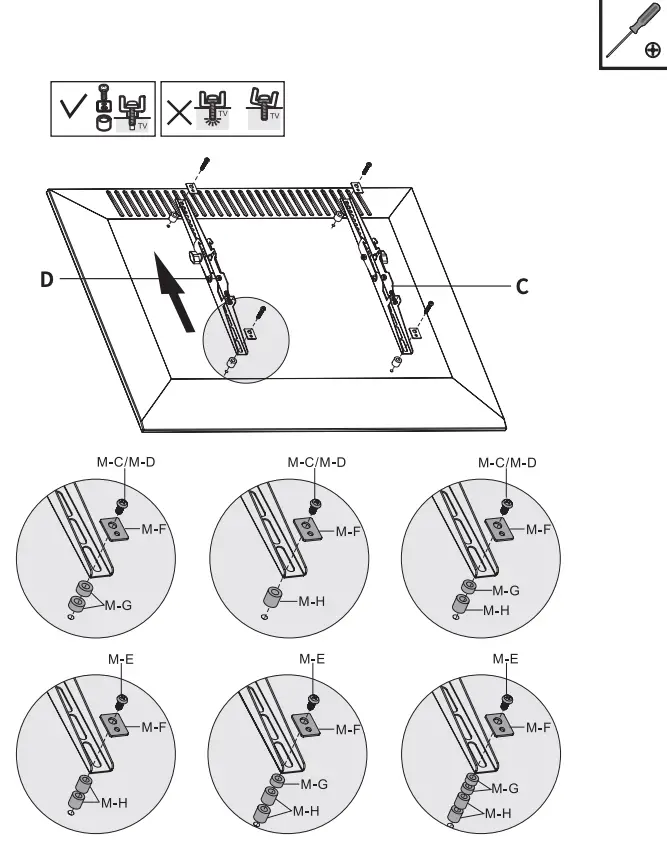 TV

TV

TV

D

C

M-C/M-D
M-F
M-G

M-C/M-D
M-F
M-H

M-C/M-D
M-F
M-G
M-H

M-E
M-F
M-H

M-E
M-F
M-G
M-H

M-E
M-F
M-G
M-H