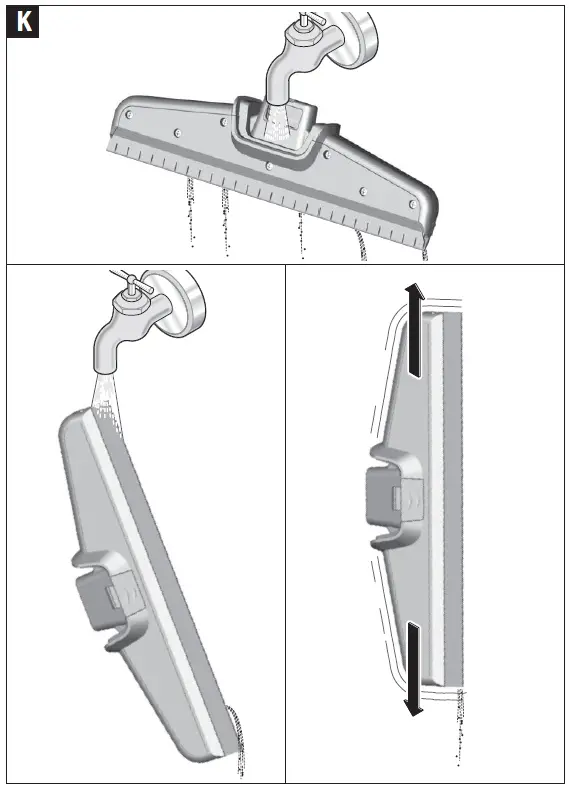 K