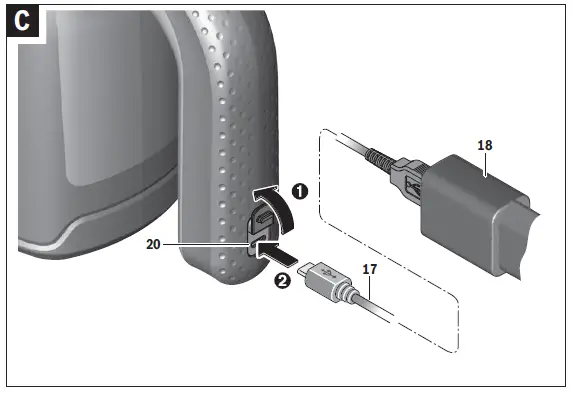 C

18

1

20

2

17