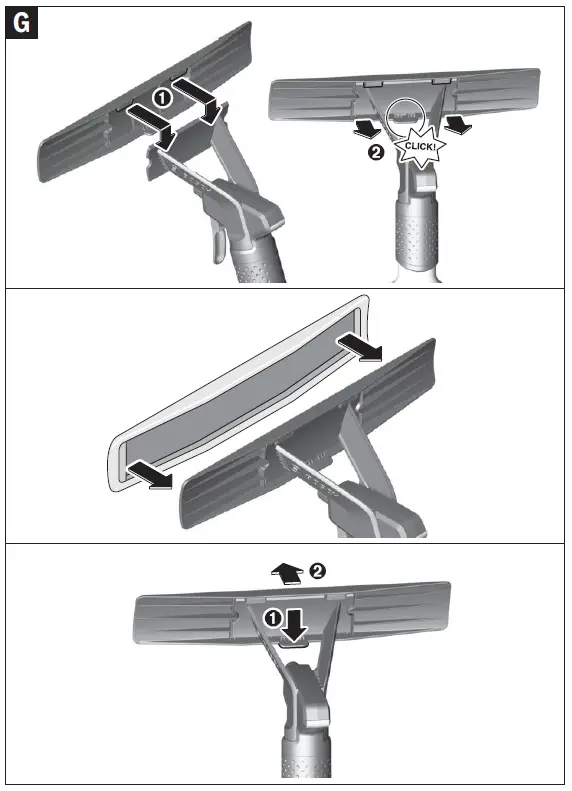 G

1

2

CLICK!

2

1