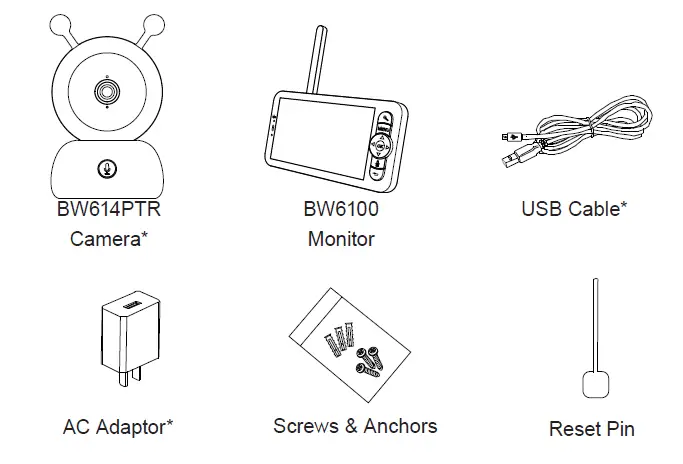 BW614PTR
Camera*

BW6100
Monitor

USB Cable*

AC Adaptor*

Screws & Anchors

Reset Pin