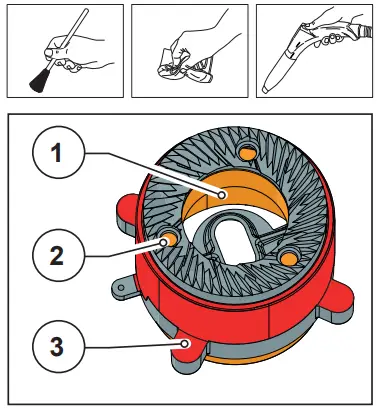 1
2
3