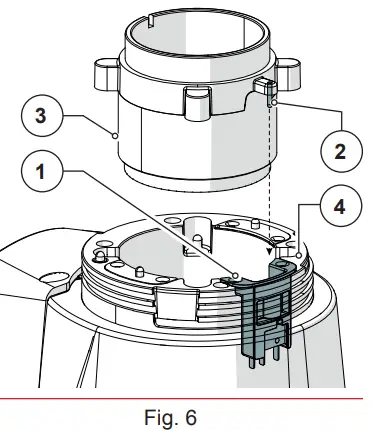 3
2
1
4
Fig. 6