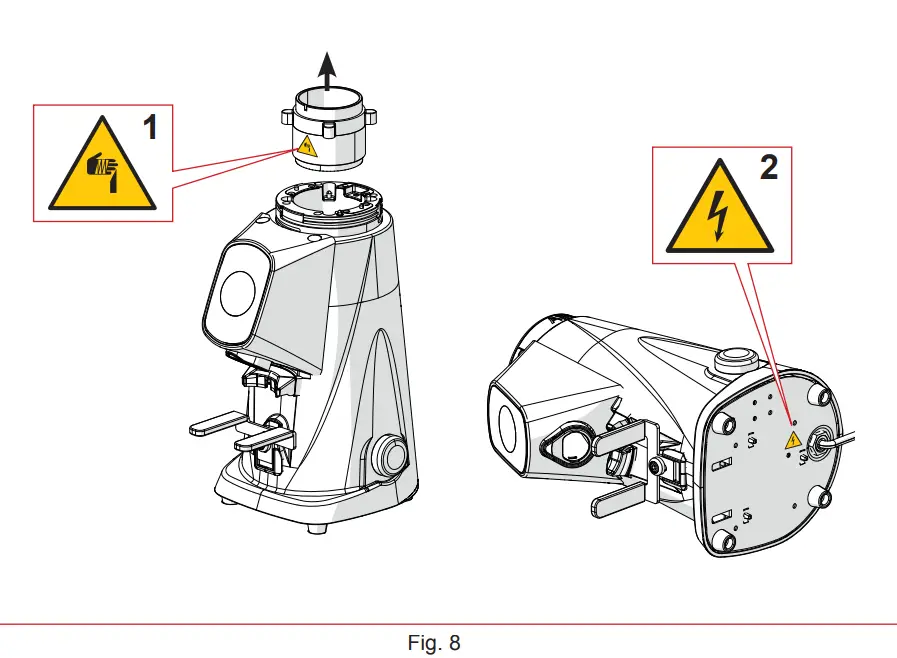 1

2

Fig. 8