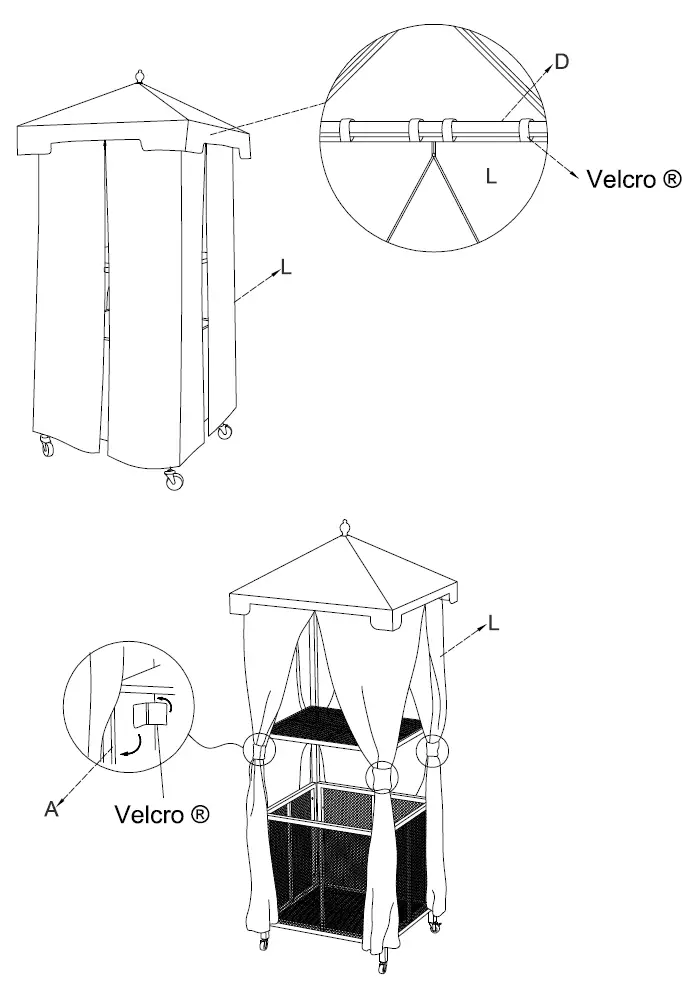 D
L
Velcro ®
L
L
A
Velcro ®