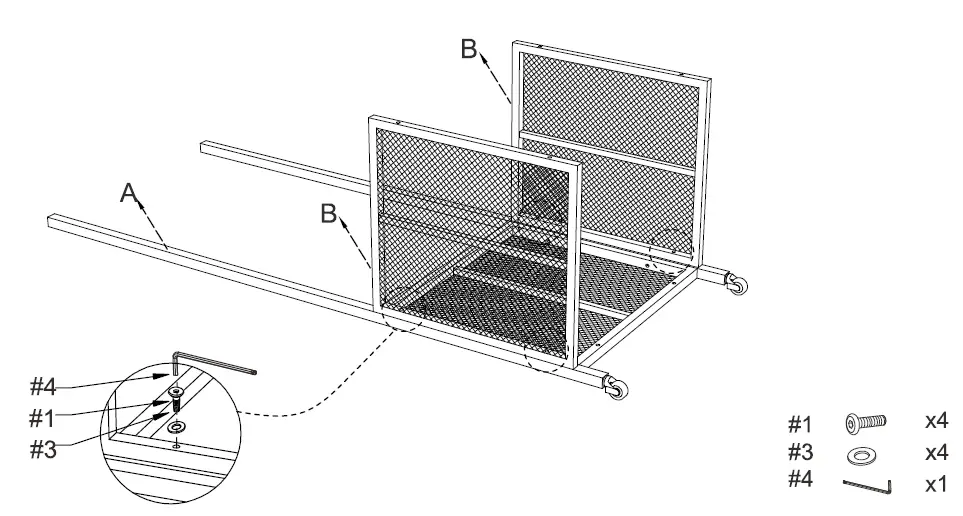 B
A
B
#4
#1
#3
#1 x4
#3 x4
#4 x1