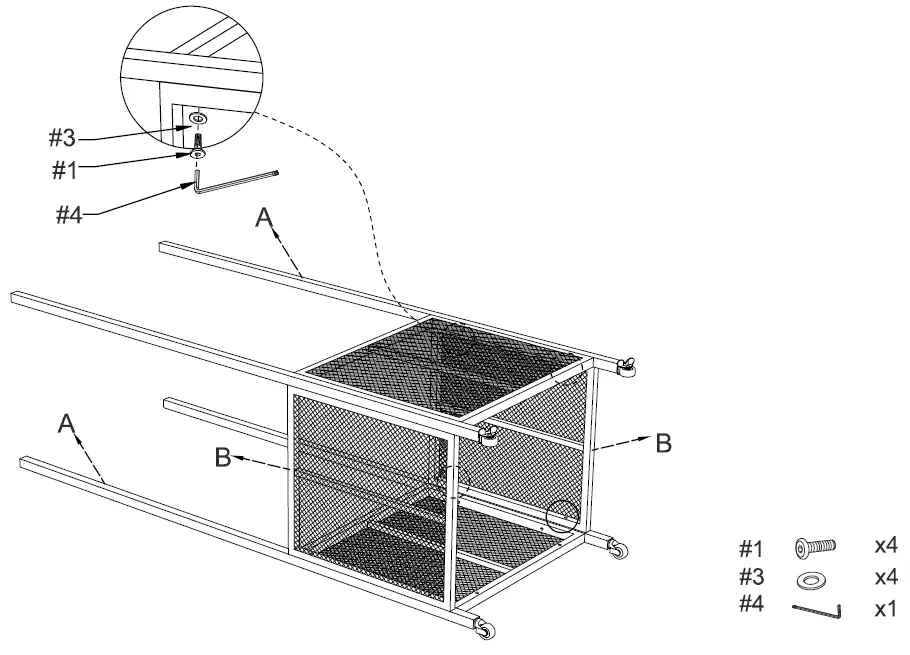 #3
#1
#4
A
A
B
B
#1 x4
#3 x4
#4 x1