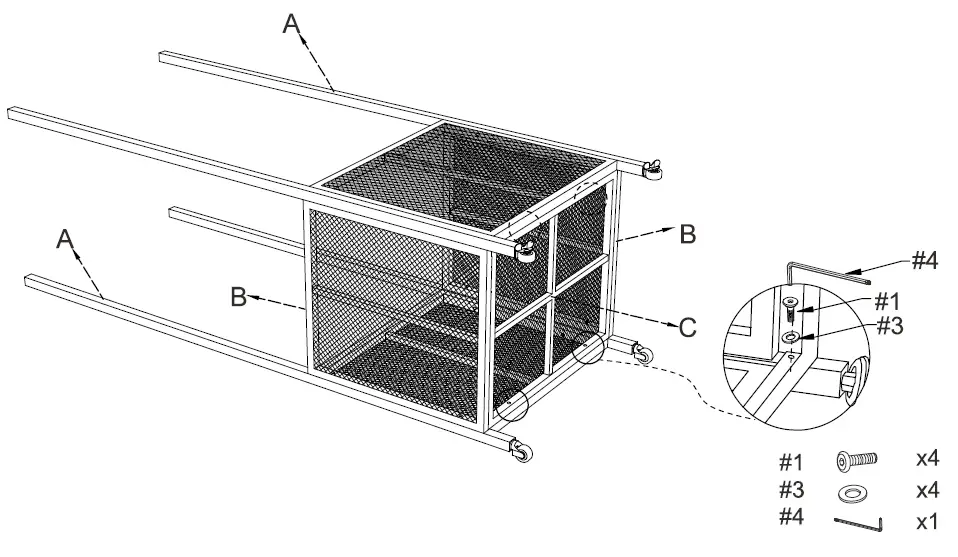 A

A

B

B

C

#4

#1

#3

#1 x4

#3 x4

#4 x1